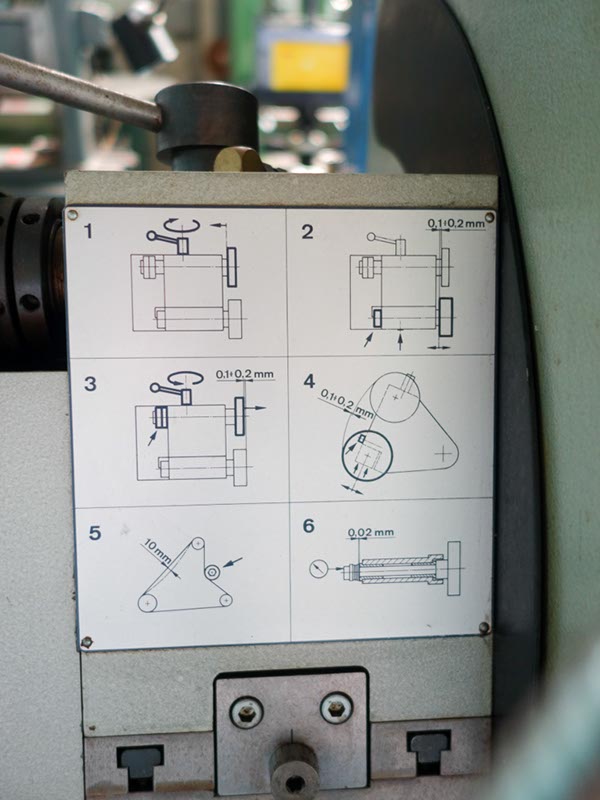 1

2

0,1÷0,2 mm

3

0,1÷0,2 mm

4

0,1÷0,2 mm

5

10 mm

6

0,02 mm